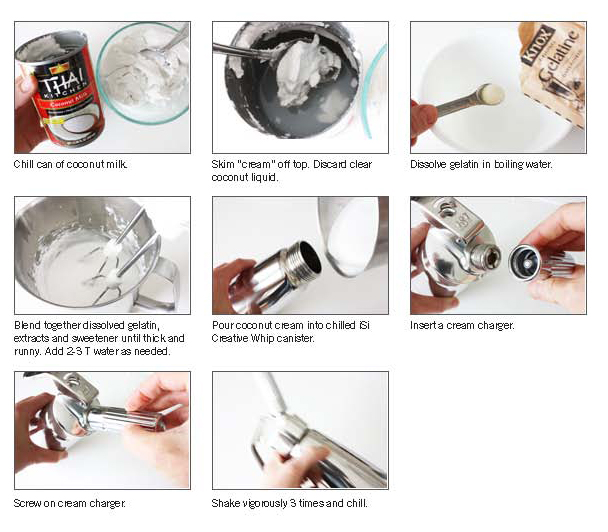 THAI KITCHEN
Coconut Milk

Chill can of coconut milk.

Skim "cream" off top. Discard clear coconut liquid.

KNOX
Gelatine

Dissolve gelatin in boiling water.

Blend together dissolved gelatin, extracts and sweetener until thick and runny. Add 2-3 T water as needed.

Pour coconut cream into chilled iSi Creative Whip canister.

Insert a cream charger.

Screw on cream charger.

Shake vigorously 3 times and chill.